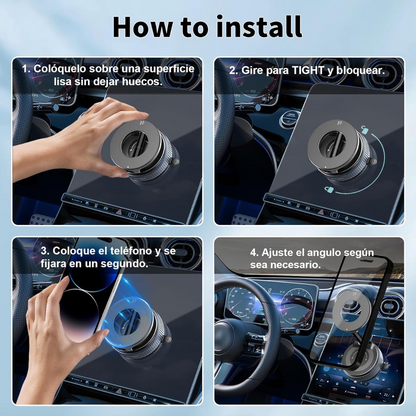 How to install

1. Colóquelo sobre una superficie lisa sin dejar huecos.

2. Gire para TIGHT y bloquear.

3. Coloque el teléfono y se fijara en un segundo.

4. Ajuste el angulo según sea necesario.